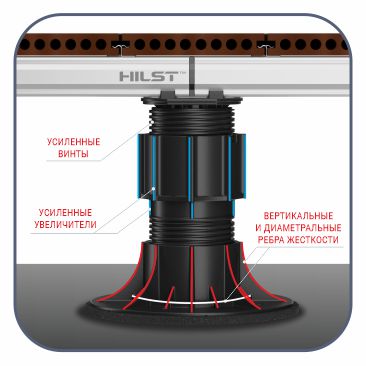 HILST™

УСИЛЕННЫЕ ВИНТЫ

УСИЛЕННЫЕ УВЕЛИЧИТЕЛИ

ВЕРТИКАЛЬНЫЕ И ДИАМЕТРАЛЬНЫЕ РЕБРА ЖЕСТКОСТИ